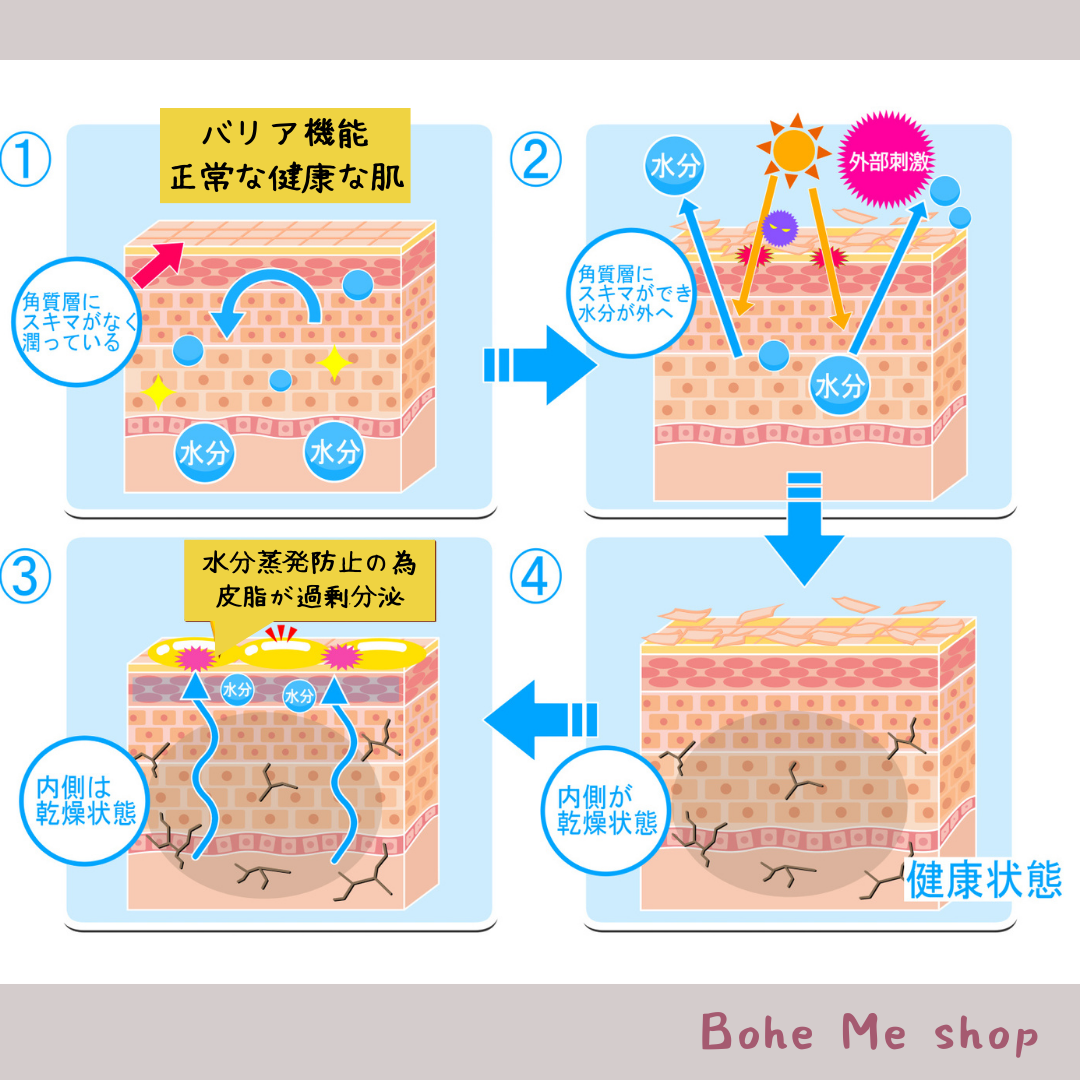 ①
バリア機能
正常な健康な肌

角質層に
スキマがなく
潤っている

水分
水分

②
水分
外部刺激
角質層に
スキマができ
水分が外へ
水分

③
水分蒸発防止の為
皮脂が過剰分泌
水分
水分
内側は
乾燥状態

④
内側が
乾燥状態
健康状態

Bohe Me shop